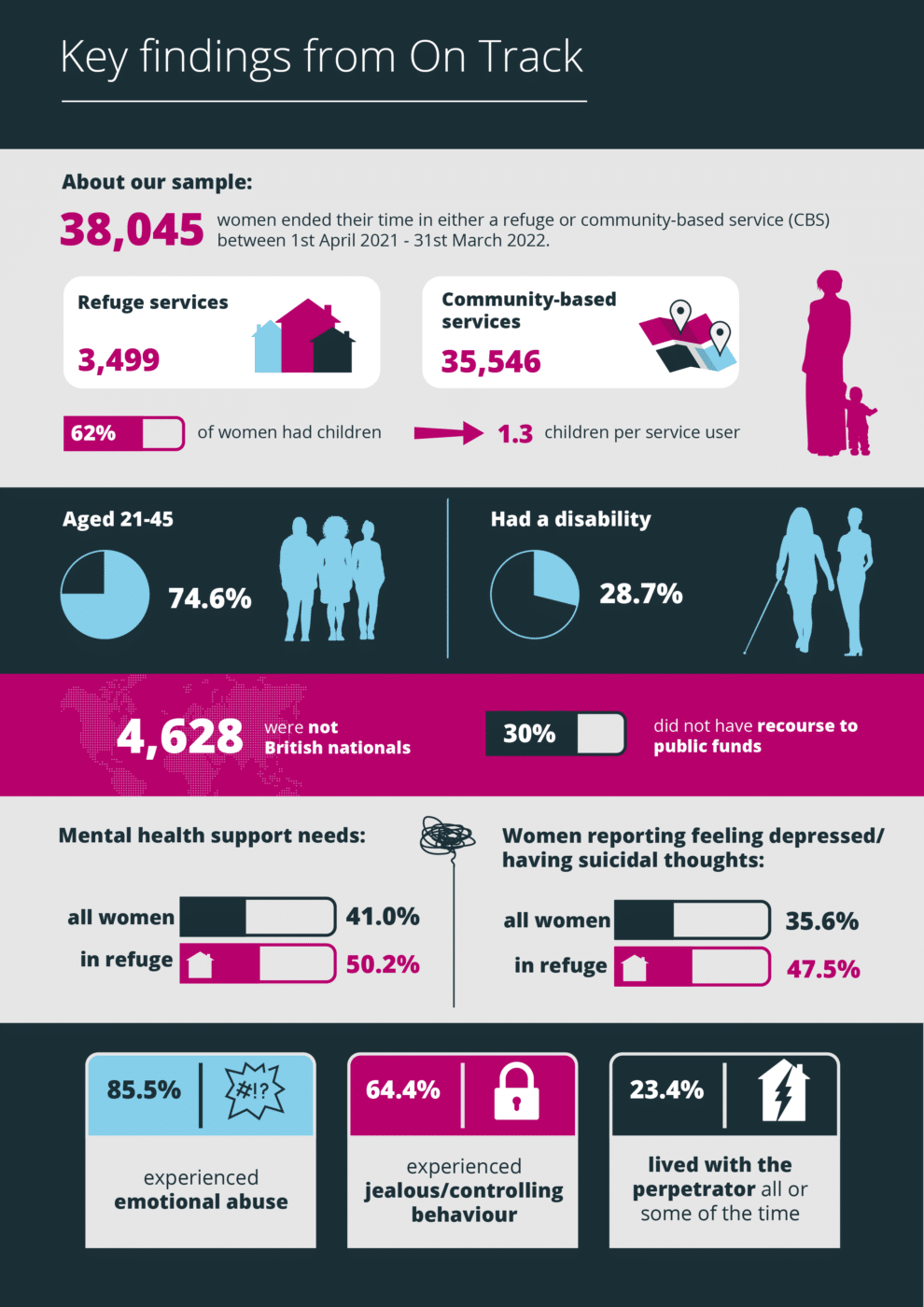 Key findings from On Track

About our sample:

38,045 women ended their time in either a refuge or community-based service (CBS) between 1st April 2021 - 31st March 2022.

Refuge services
3,499

Community-based services
35,546

62% of women had children

1.3 children per service user

Aged 21-45
74.6%

Had a disability
28.7%

4,628 were not British nationals

30% did not have recourse to public funds

Mental health support needs:
all women 41.0%
in refuge 50.2%

Women reporting feeling depressed/ having suicidal thoughts:
all women 35.6%
in refuge 47.5%

85.5%
#!?
experienced emotional abuse

64.4%
experienced jealous/controlling behaviour

23.4%
lived with the perpetrator all or some of the time